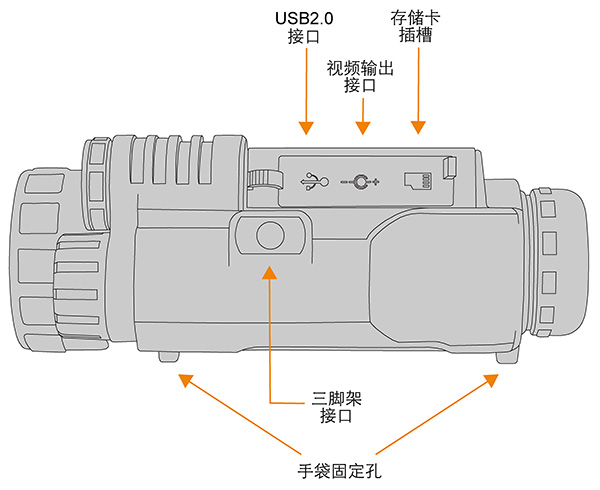 USB2.0
接口

存储卡
插槽

视频输出
接口

三脚架
接口

手袋固定孔